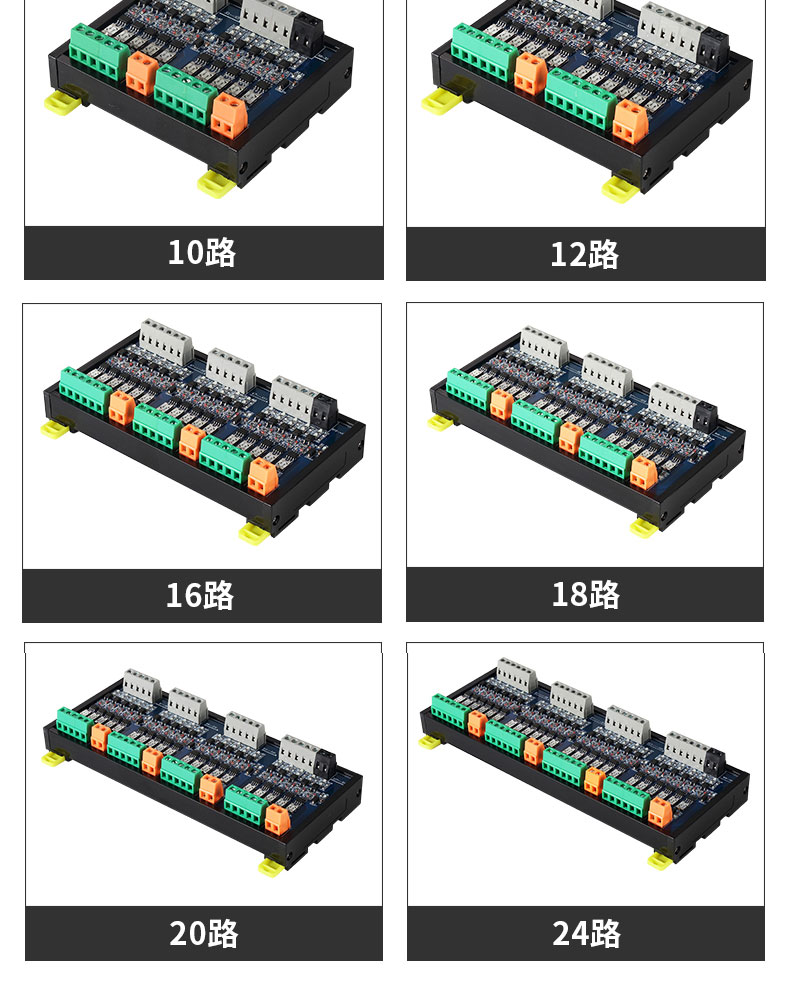 10路

12路

16路

18路

20路

24路