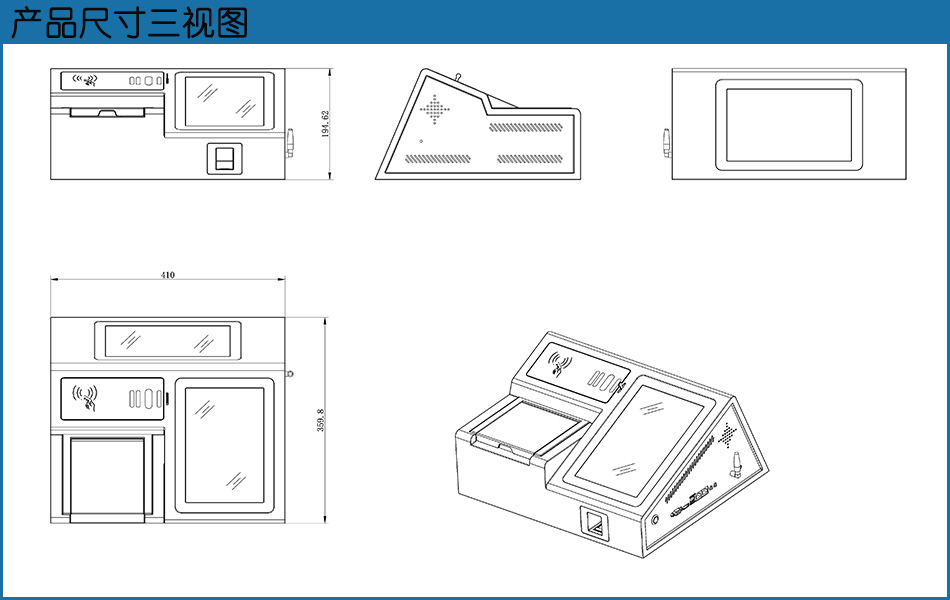 产品尺寸三视图

194.62

410

359.8